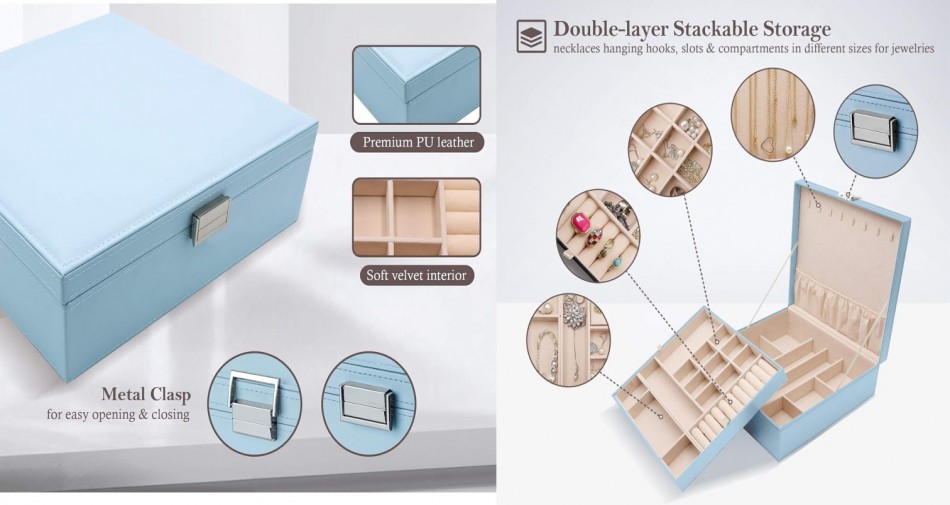 Premium PU leather

Soft velvet interior

Metal Clasp
for easy opening & closing

Double-layer Stackable Storage
necklaces hanging hooks, slots & compartments in different sizes for jewelries